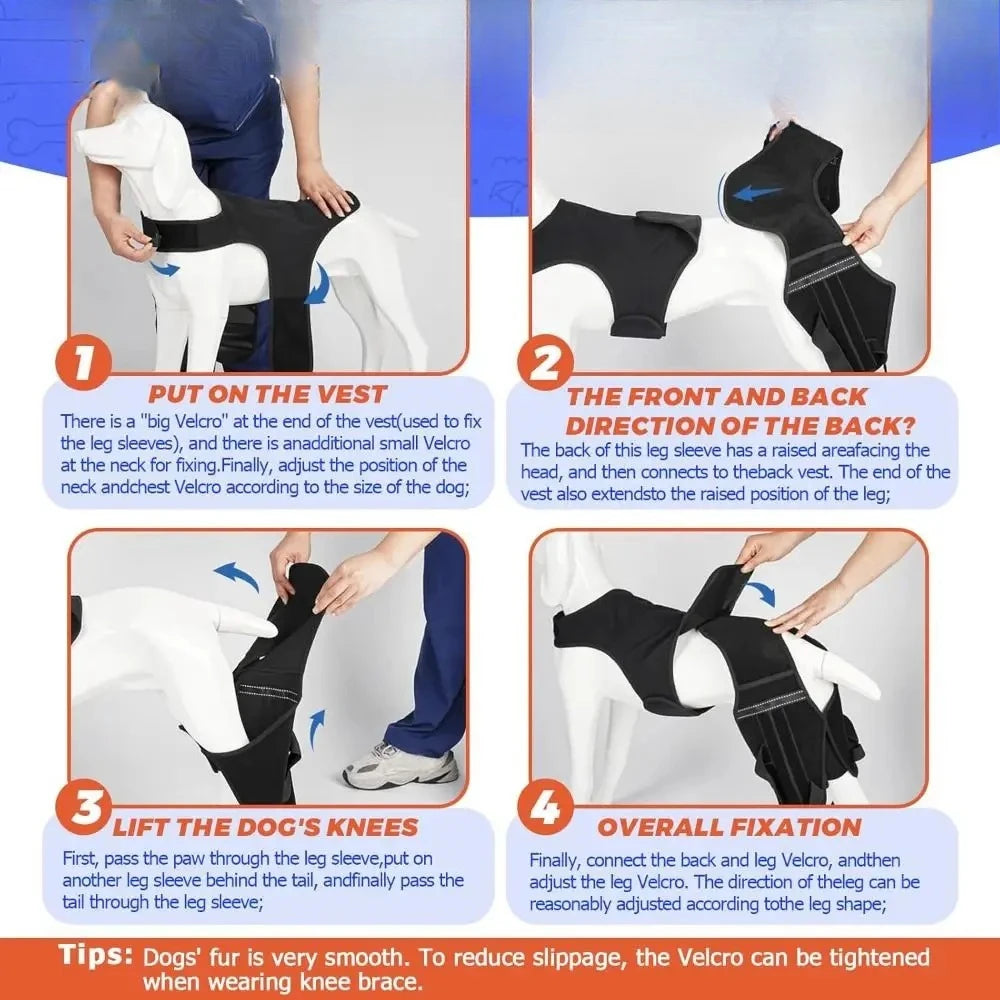 1

PUT ON THE VEST

There is a "big Velcro" at the end of the vest(used to fix the leg sleeves), and there is anadditional small Velcro at the neck for fixing.Finally, adjust the position of the neck andchest Velcro according to the size of the dog;

2

THE FRONT AND BACK DIRECTION OF THE BACK?

The back of this leg sleeve has a raised areafacing the head, and then connects to theback vest. The end of the vest also extendsto the raised position of the leg;

3

LIFT THE DOG'S KNEES

First, pass the paw through the leg sleeve,put on another leg sleeve behind the tail, andfinally pass the tail through the leg sleeve;

4

OVERALL FIXATION

Finally, connect the back and leg Velcro, andthen adjust the leg Velcro. The direction of theleg can be reasonably adjusted according tothe leg shape;

Tips: Dogs' fur is very smooth. To reduce slippage, the Velcro can be tightened when wearing knee brace.