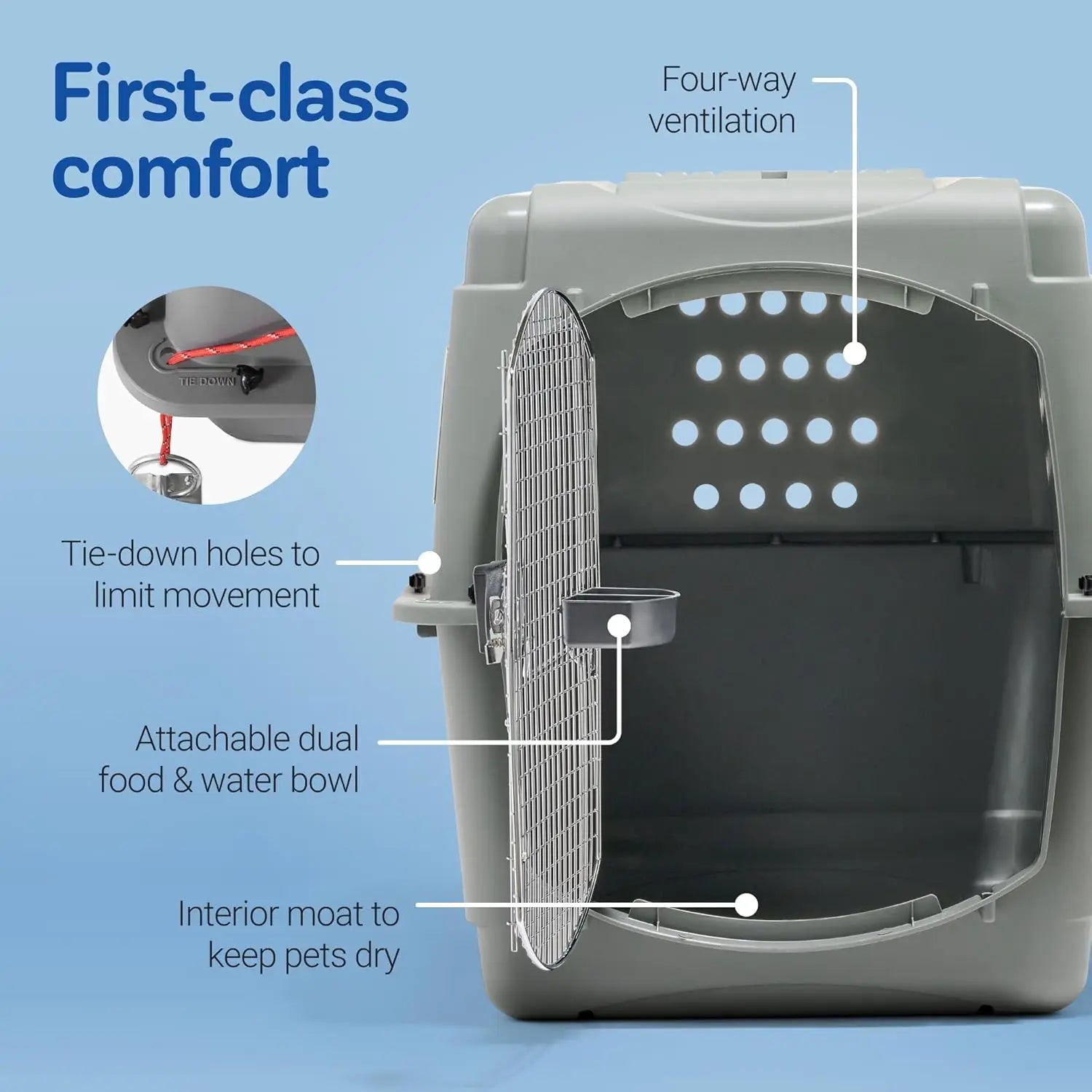 First-class comfort

Four-way ventilation

TIE DOWN

Tie-down holes to limit movement

Attachable dual food & water bowl

Interior moat to keep pets dry