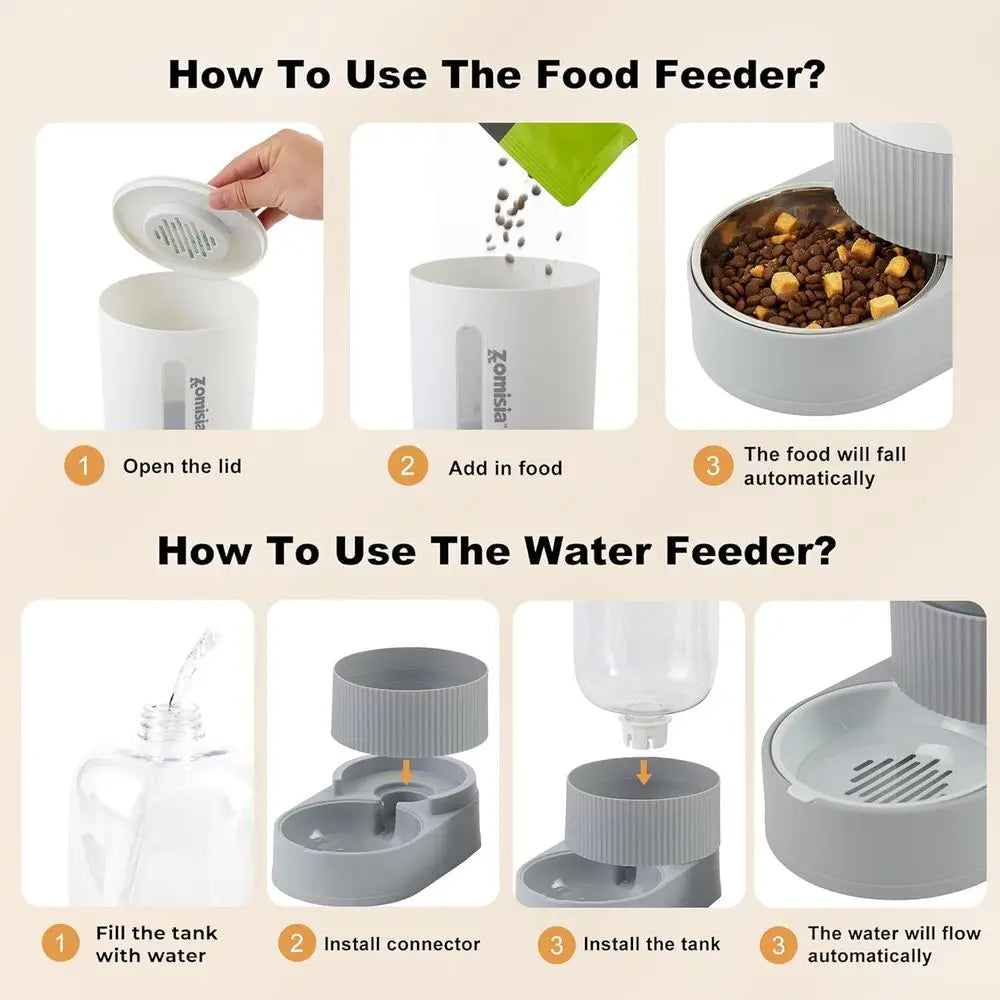 How To Use The Food Feeder?

Zomisia

Zomisia

1 Open the lid

2 Add in food

3 The food will fall automatically

How To Use The Water Feeder?

1 Fill the tank with water

2 Install connector

3 Install the tank

3 The water will flow automatically