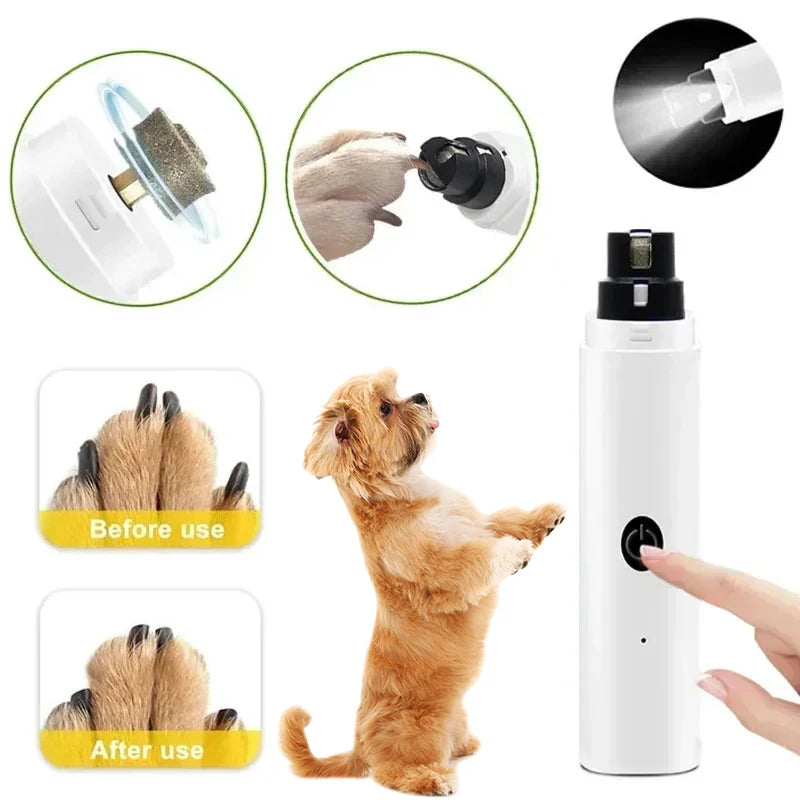 Before use

After use