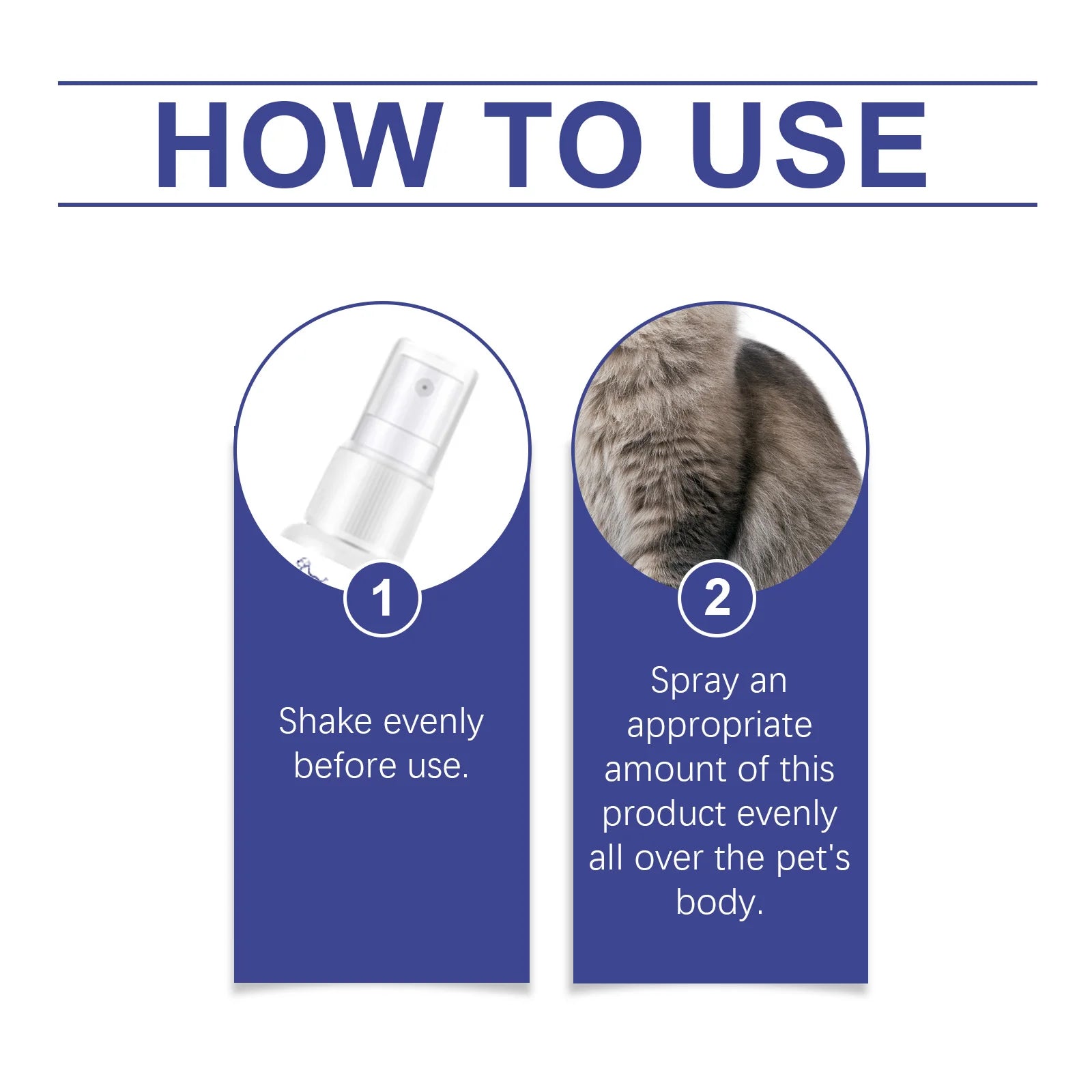 HOW TO USE

1

Shake evenly before use.

2

Spray an appropriate amount of this product evenly all over the pet's body.